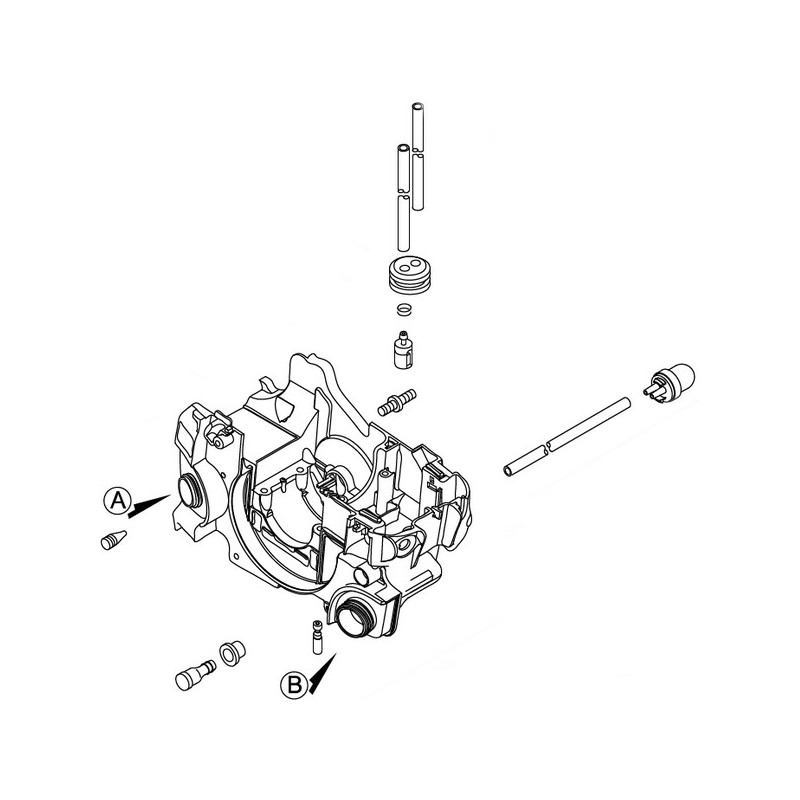 A

B