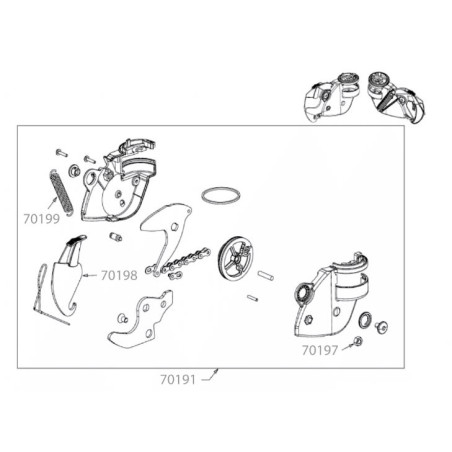 70199

70198

70197

70191