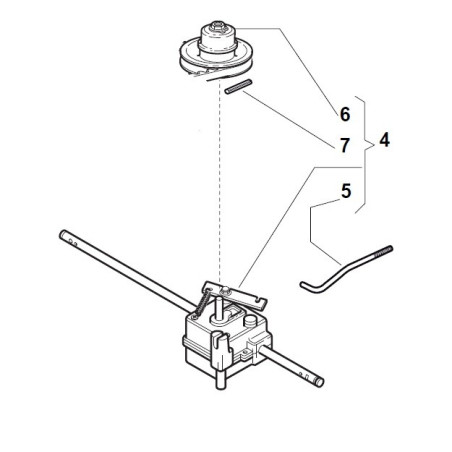 6
7
4
5